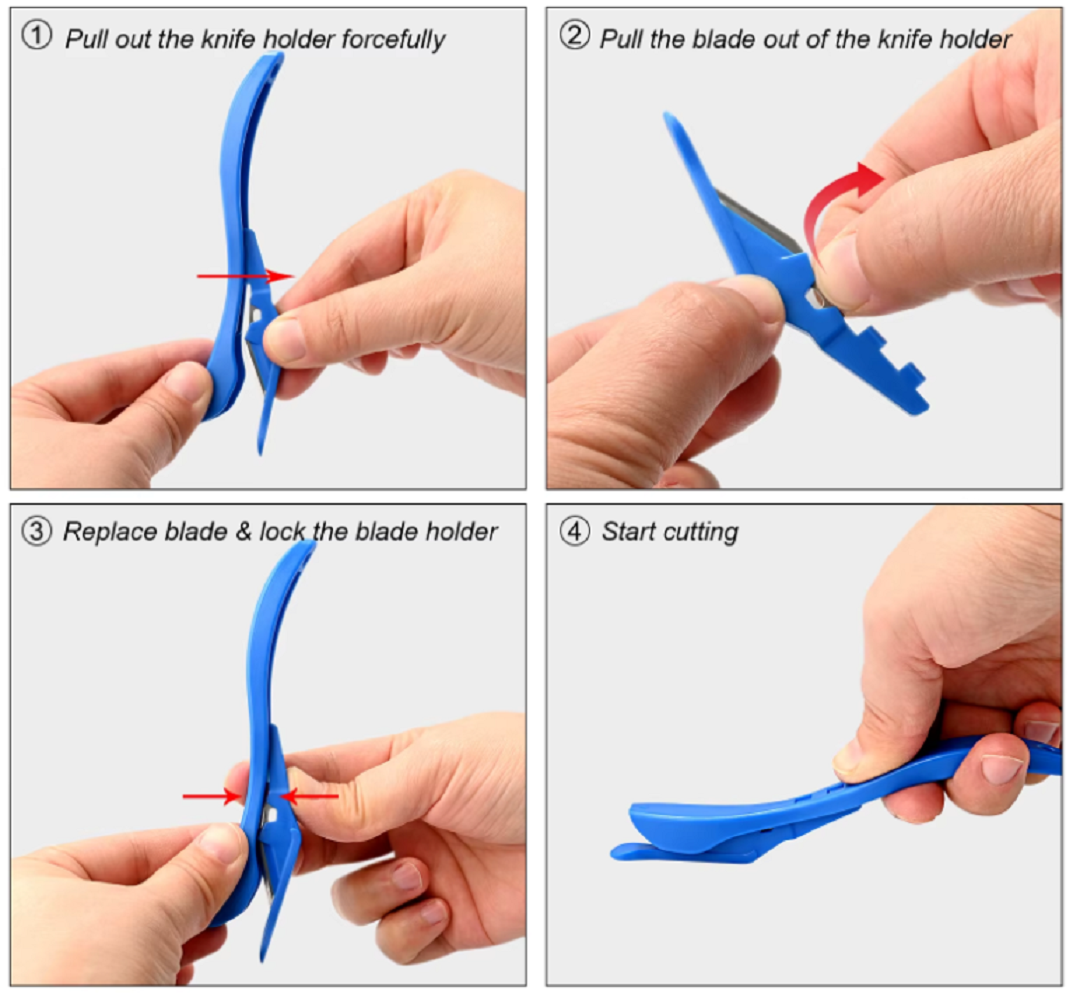 ① Pull out the knife holder forcefully

② Pull the blade out of the knife holder

③ Replace blade & lock the blade holder

④ Start cutting